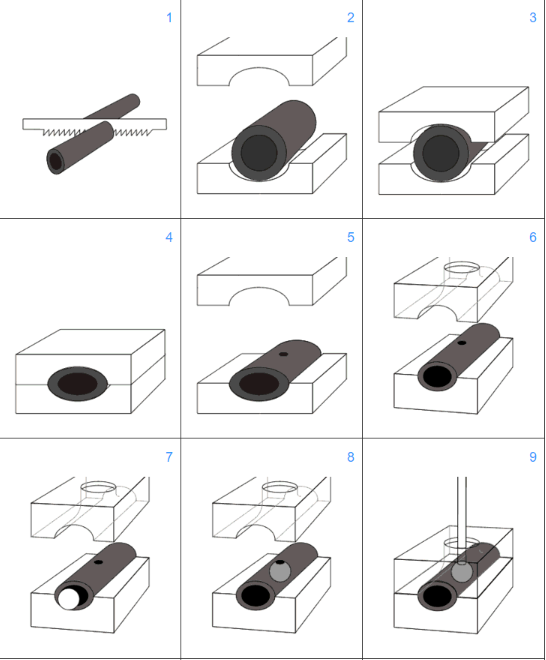 1

2

3

4

5

6

7

8

9